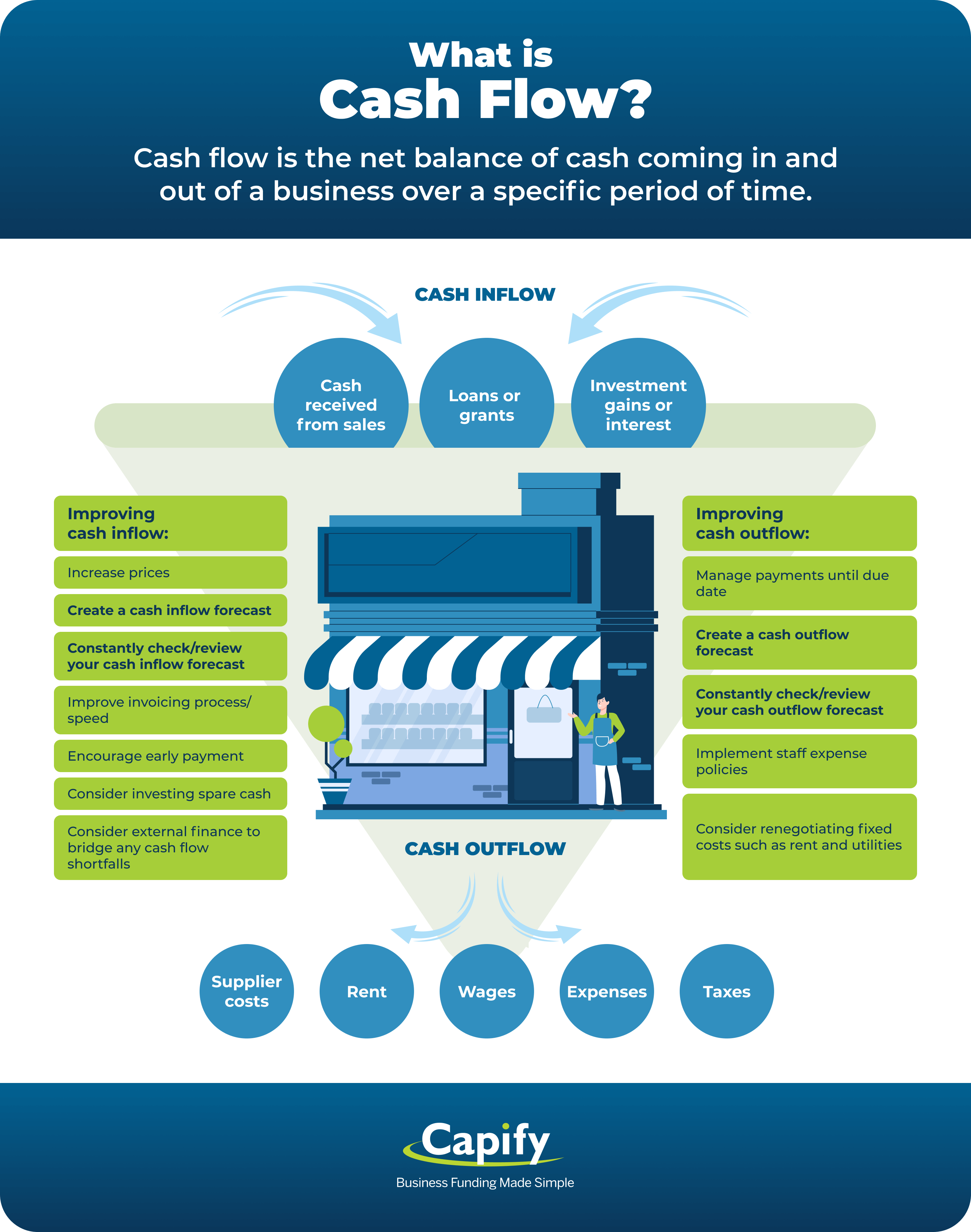 What is
Cash Flow?

Cash flow is the net balance of cash coming in and out of a business over a specific period of time.

CASH INFLOW

Cash received from sales

Loans or grants

Investment gains or interest

Improving cash inflow:

Increase prices

Create a cash inflow forecast

Constantly check/review your cash inflow forecast

Improve invoicing process/ speed

Encourage early payment

Consider investing spare cash

Consider external finance to bridge any cash flow shortfalls

Improving cash outflow:

Manage payments until due date

Create a cash outflow forecast

Constantly check/review your cash outflow forecast

Implement staff expense policies

Consider renegotiating fixed costs such as rent and utilities

CASH OUTFLOW

Supplier costs

Rent

Wages

Expenses

Taxes

Capify

Business Funding Made Simple